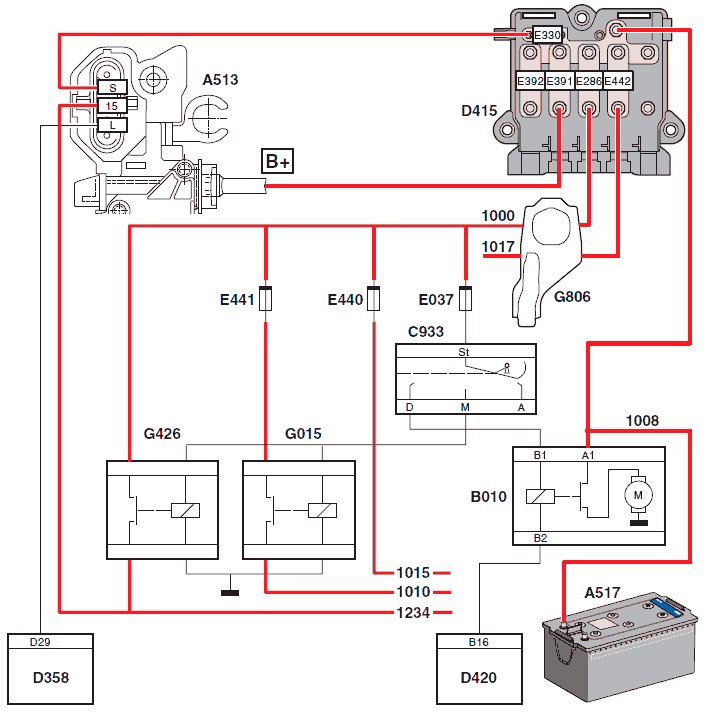 E330
E392 E391 E286 E442
D415
A513
S
15
L
B+
1000
1017
G806
E441
E440
E037
C933
St
D M A
G426
G015
1008
B1 A1
B010
M
B2
1015
1010
1234
A517
D29
D358
B16
D420