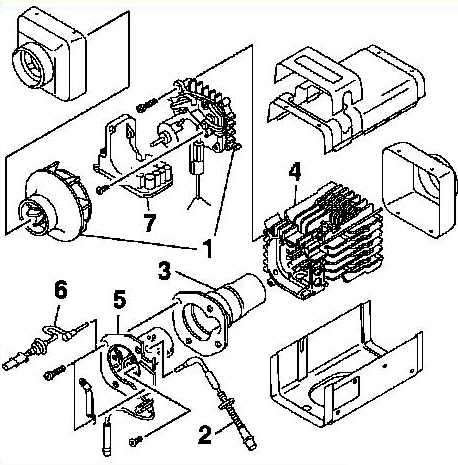 4
7
1
3
6
5
2