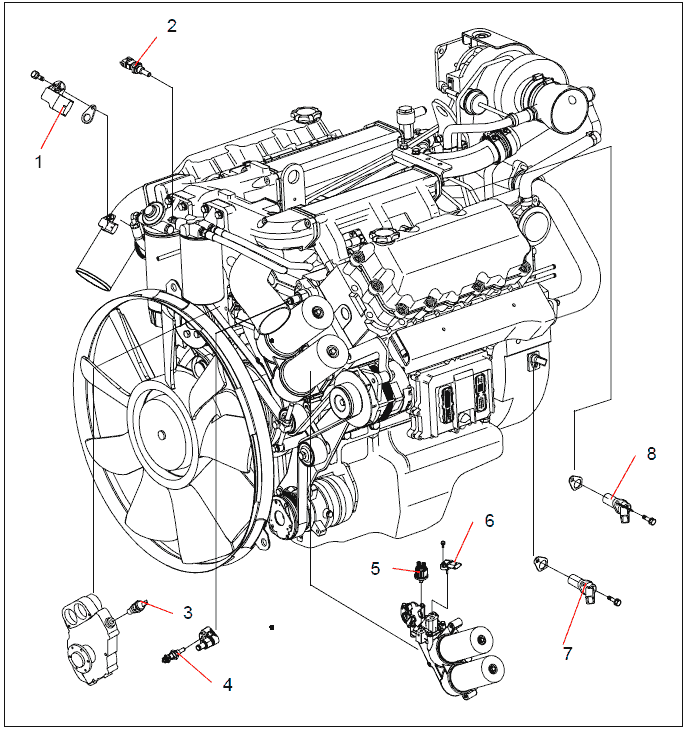 2
1
8
6
5
3
7
4