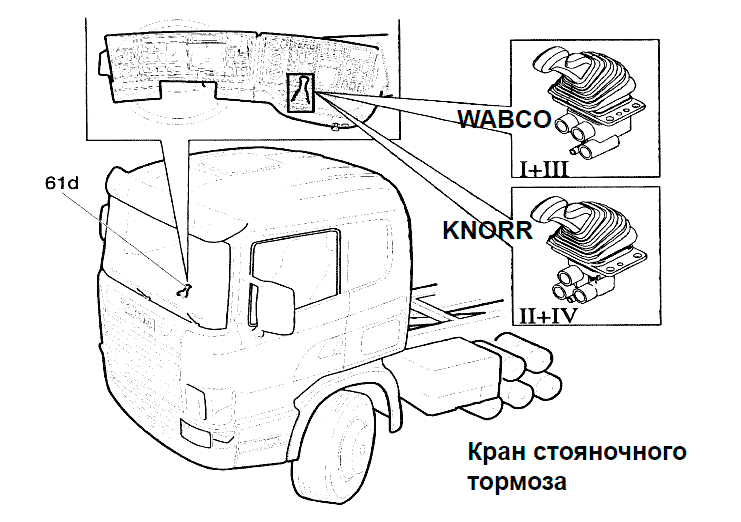 61d

WABCO

I+III

KNORR

II+IV

Кран стояночного тормоза