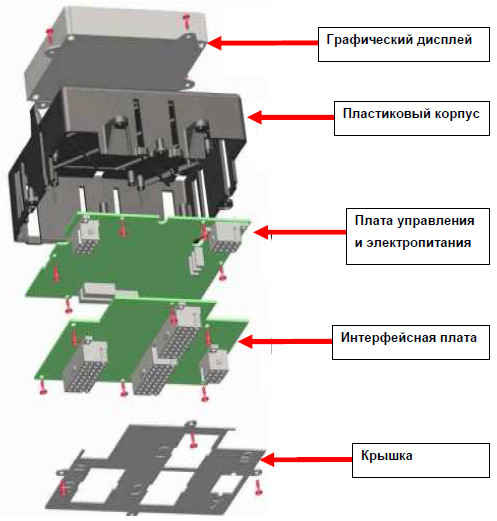 Графический дисплей

Пластиковый корпус

Плата управления и электропитания

Интерфейсная плата

Крышка